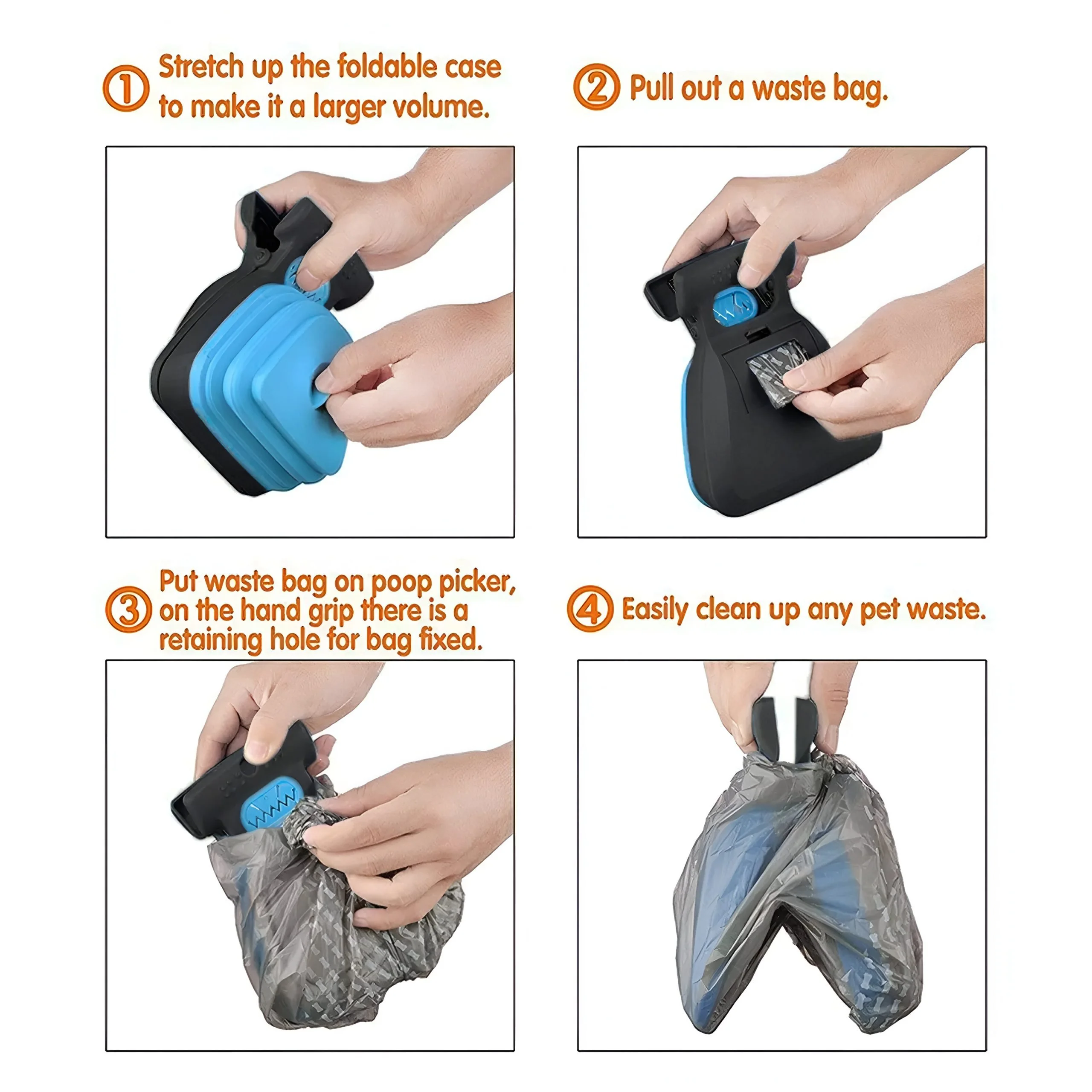 ① Stretch up the foldable case to make it a larger volume.

② Pull out a waste bag.

③ Put waste bag on poop picker, on the hand grip there is a retaining hole for bag fixed.

④ Easily clean up any pet waste.