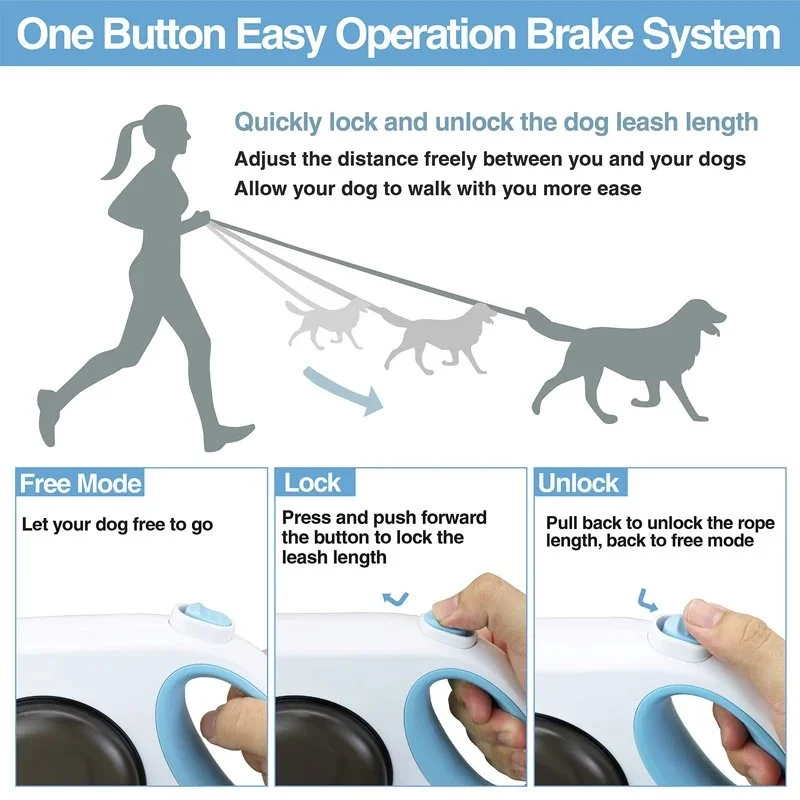 One Button Easy Operation Brake System

Quickly lock and unlock the dog leash length

Adjust the distance freely between you and your dogs

Allow your dog to walk with you more ease

Free Mode

Let your dog free to go

Lock

Press and push forward the button to lock the leash length

Unlock

Pull back to unlock the rope length, back to free mode