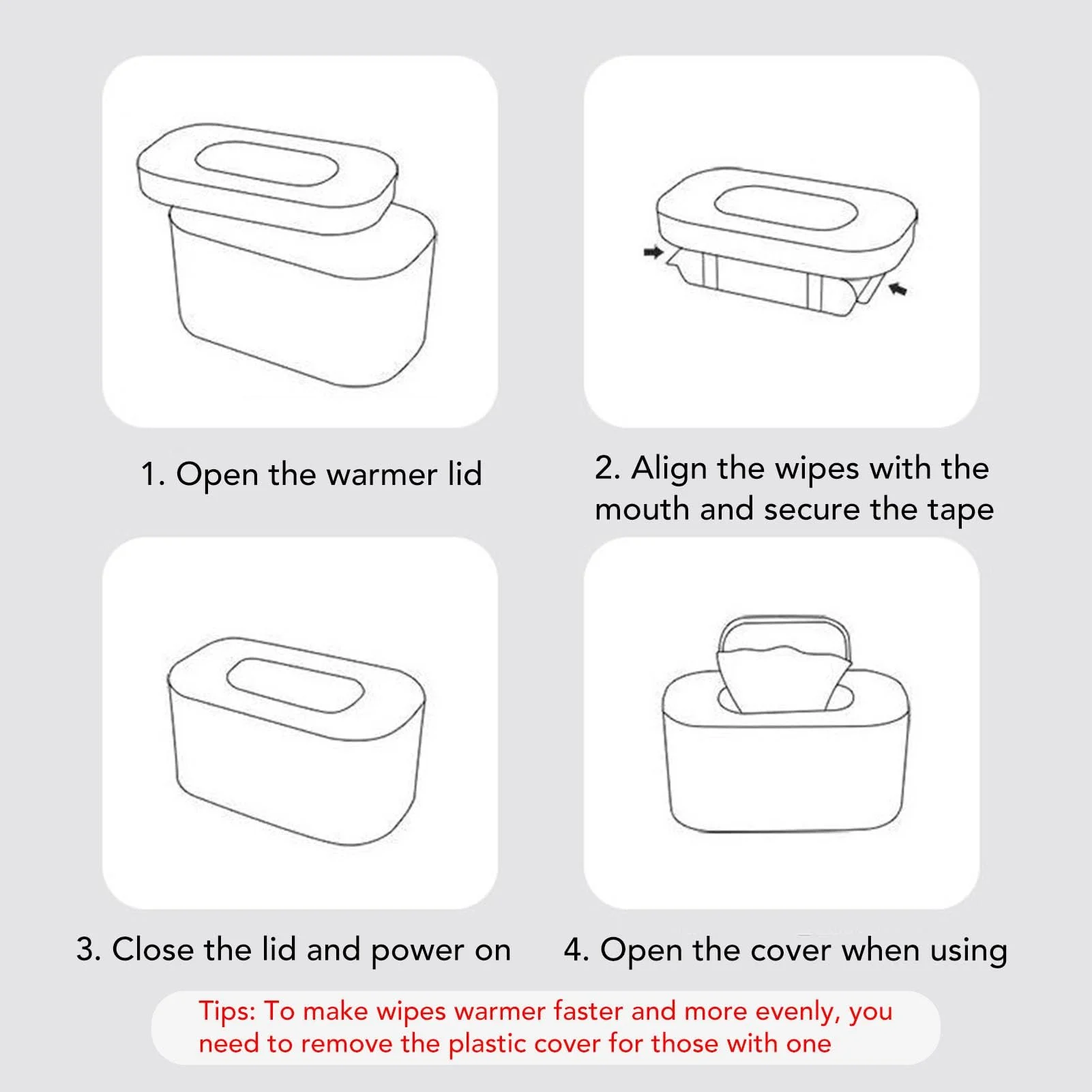 1. Open the warmer lid

2. Align the wipes with the mouth and secure the tape

3. Close the lid and power on

4. Open the cover when using

Tips: To make wipes warmer faster and more evenly, you need to remove the plastic cover for those with one