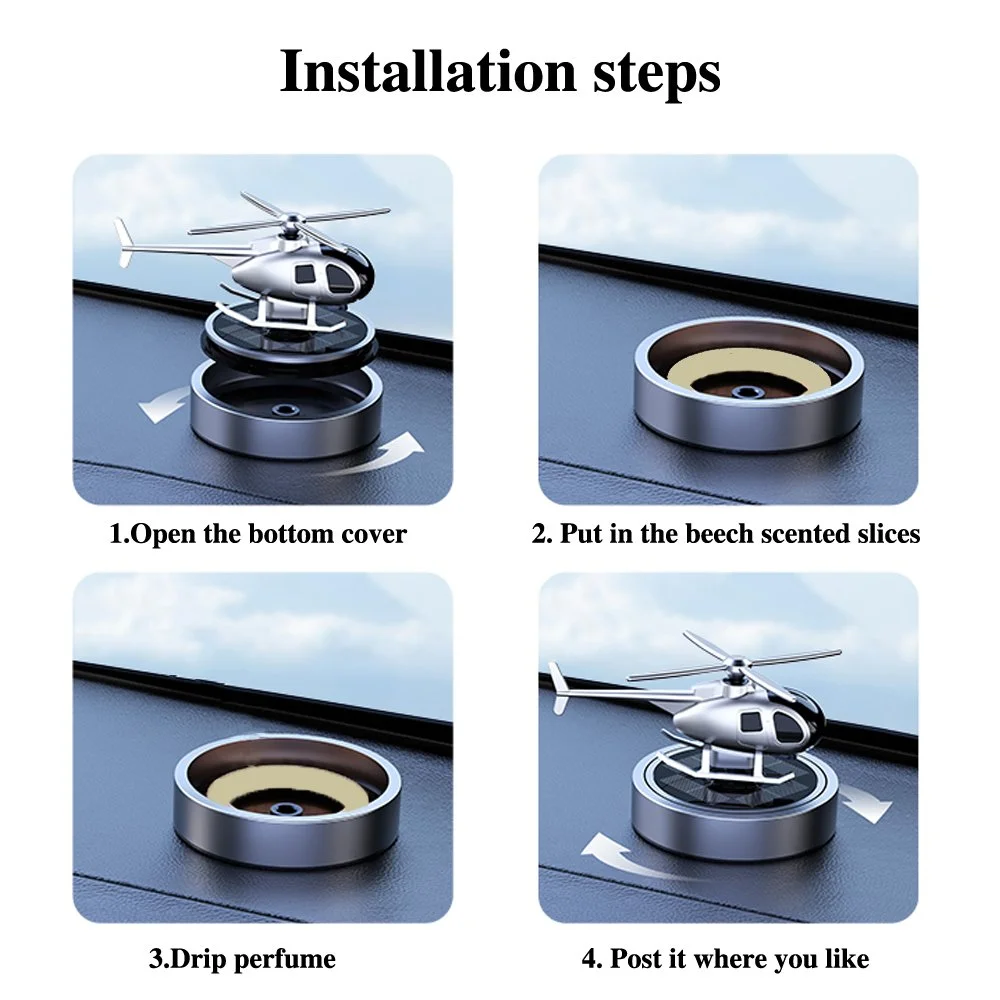 Installation steps

1.Open the bottom cover

2. Put in the beech scented slices

3.Drip perfume

4. Post it where you like