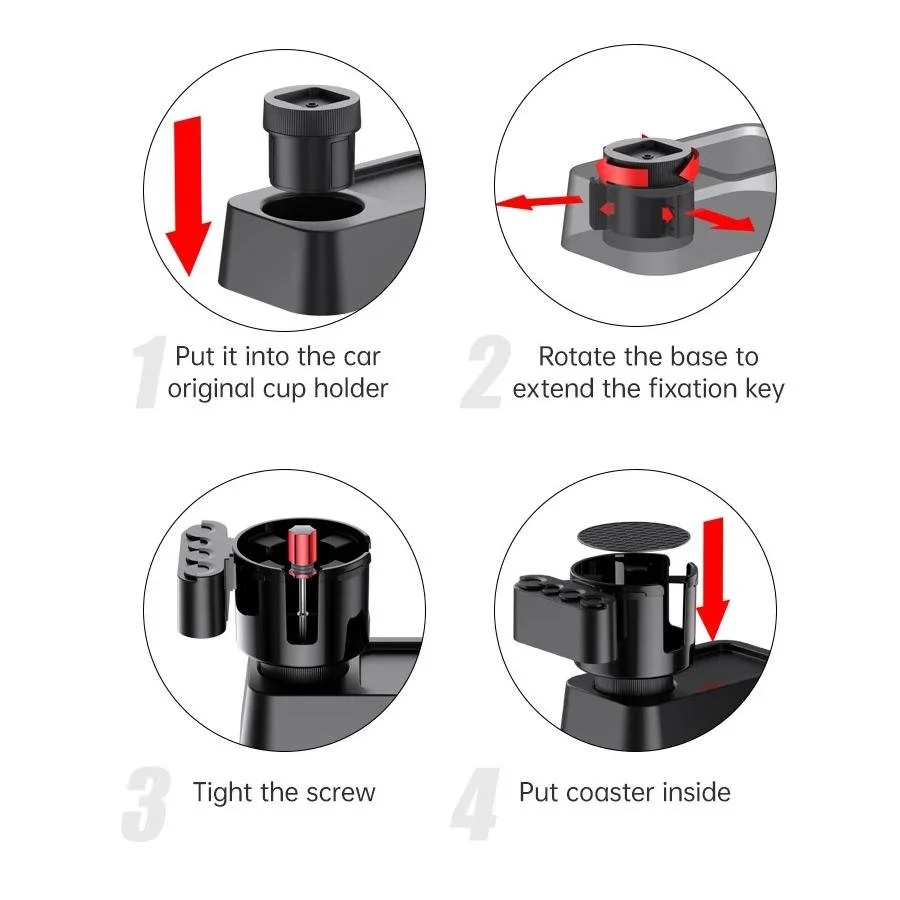 1 Put it into the car original cup holder

2 Rotate the base to extend the fixation key

3 Tight the screw

4 Put coaster inside