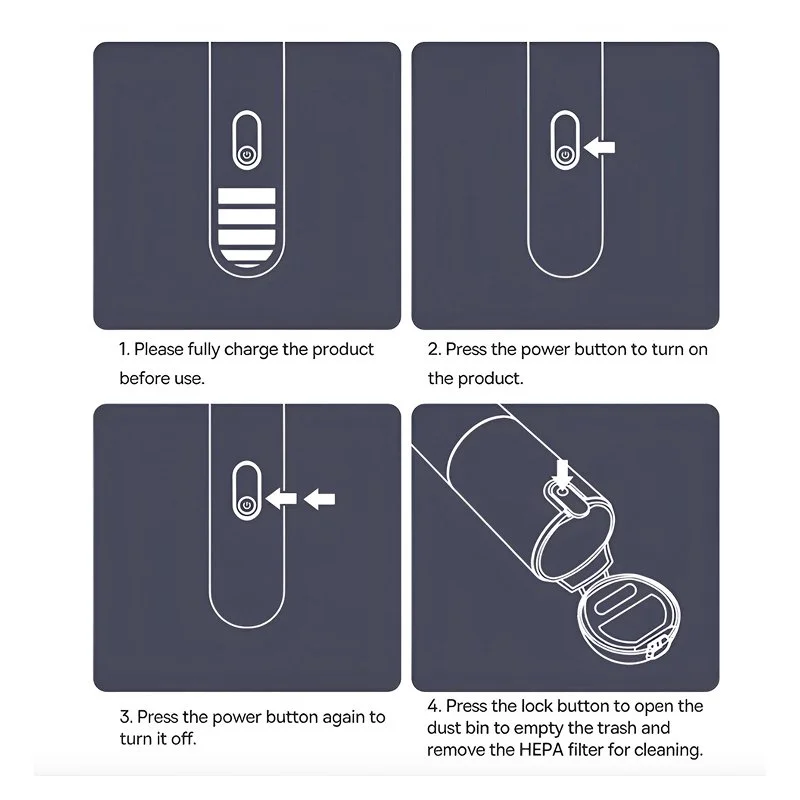 1. Please fully charge the product before use.

2. Press the power button to turn on the product.

3. Press the power button again to turn it off.

4. Press the lock button to open the dust bin to empty the trash and remove the HEPA filter for cleaning.