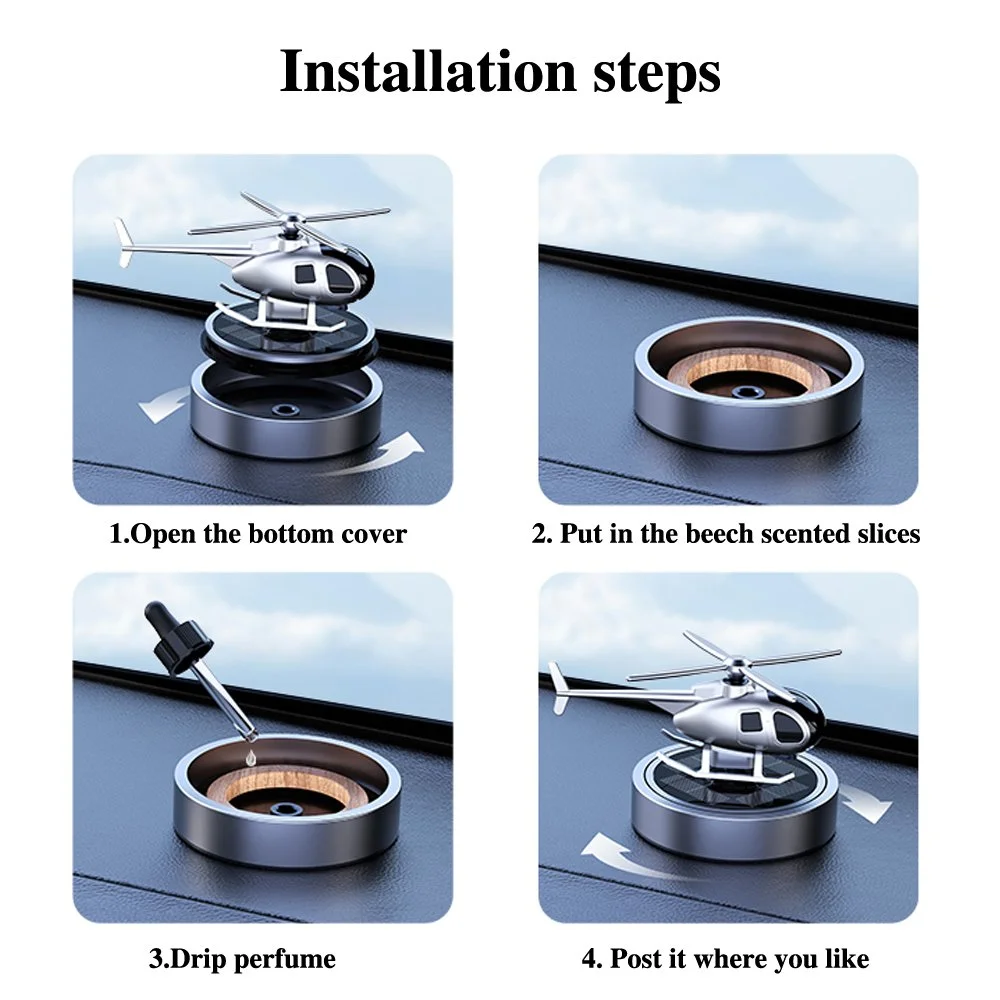 Installation steps

1.Open the bottom cover

2. Put in the beech scented slices

3.Drip perfume

4. Post it where you like