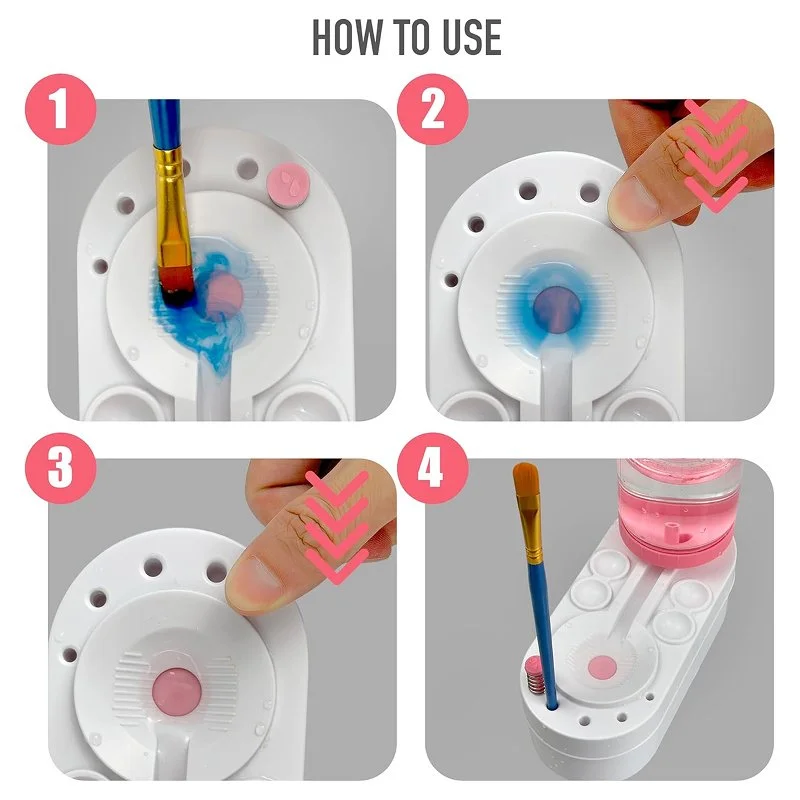 HOW TO USE

1

2

3

4