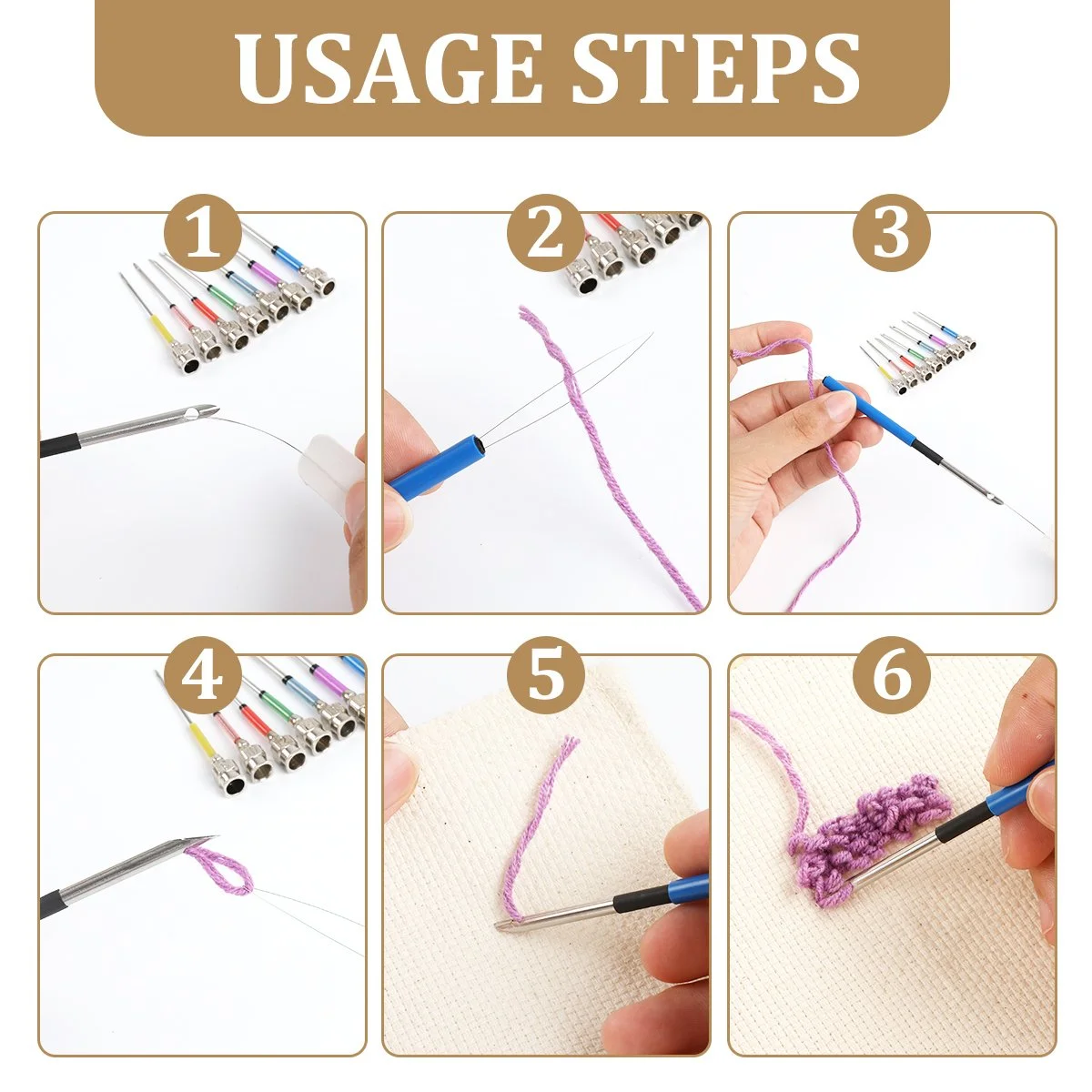 USAGE STEPS

1

2

3

4

5

6