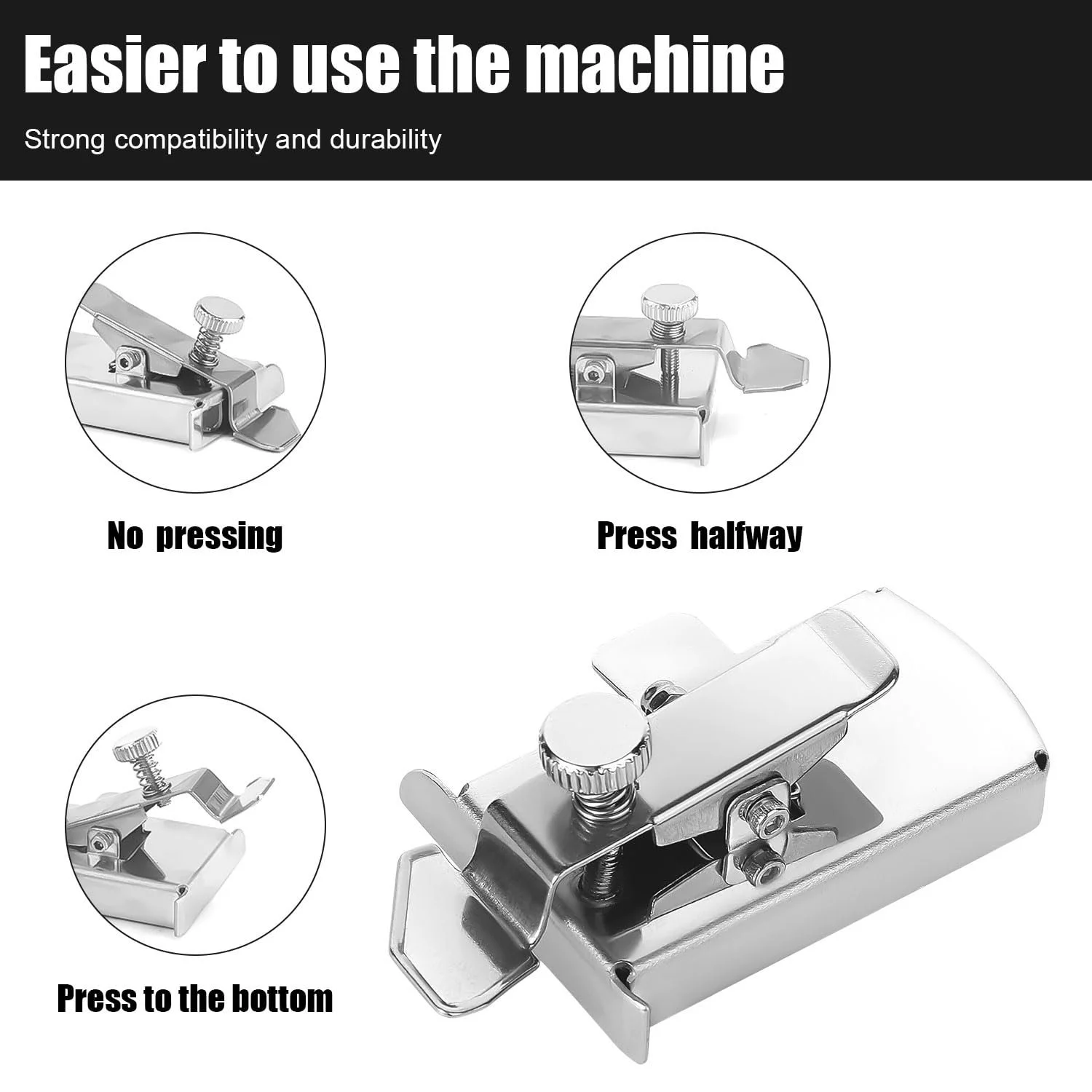 Easier to use the machine

Strong compatibility and durability

No pressing

Press halfway

Press to the bottom