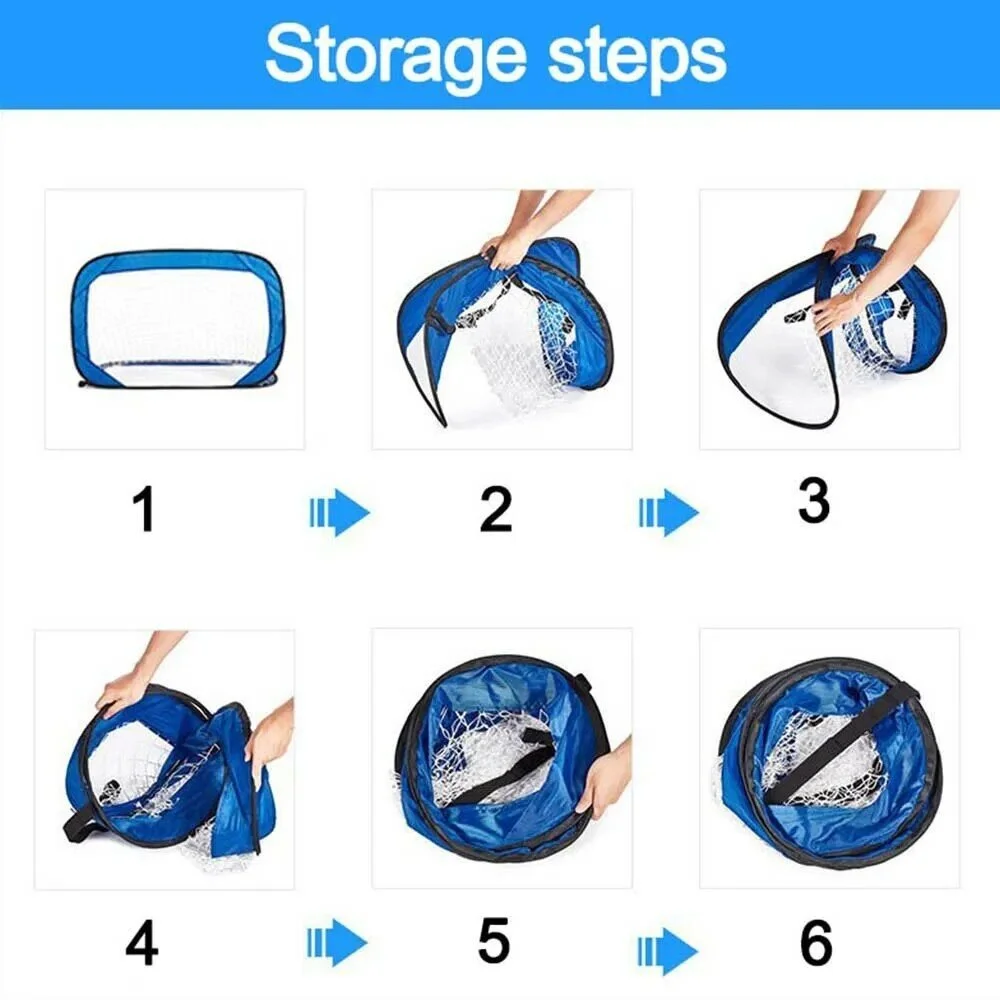 Storage steps

1

2

3

4

5

6